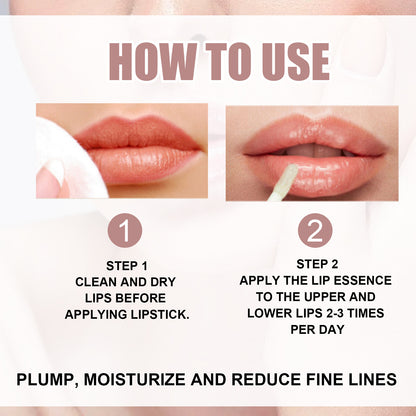 HOW TO USE

1

STEP 1
CLEAN AND DRY LIPS BEFORE APPLYING LIPSTICK.

2

STEP 2
APPLY THE LIP ESSENCE TO THE UPPER AND LOWER LIPS 2-3 TIMES PER DAY

PLUMP, MOISTURIZE AND REDUCE FINE LINES