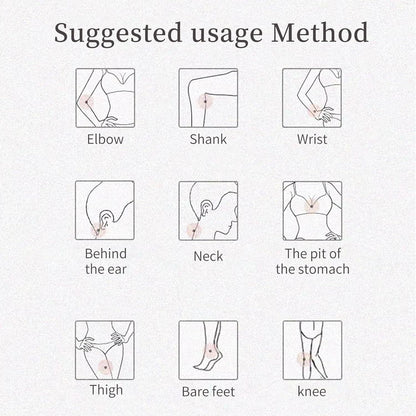 Suggested usage Method

Elbow

Shank

Wrist

Behind the ear

Neck

The pit of the stomach

Thigh

Bare feet

knee