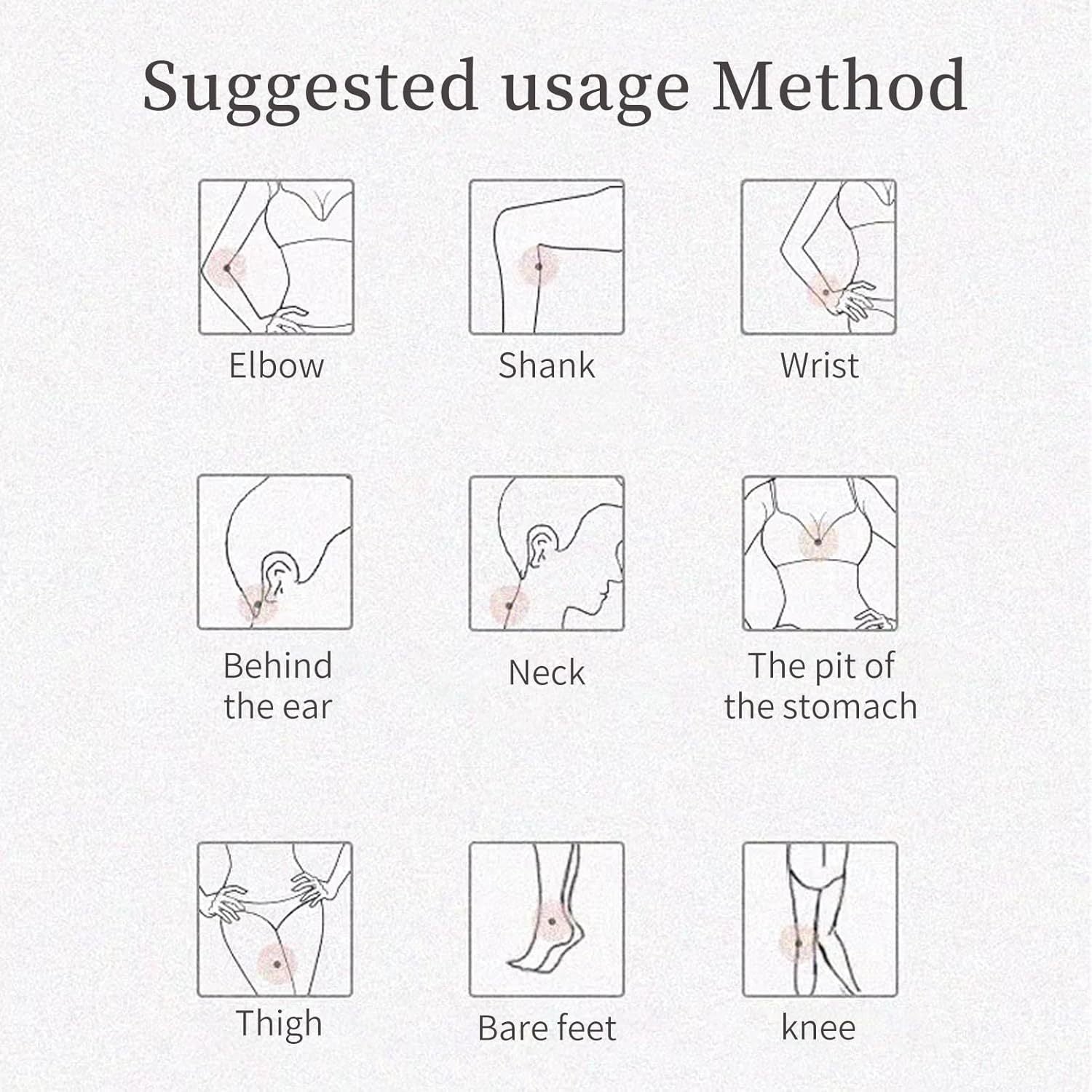 Suggested usage Method

Elbow

Shank

Wrist

Behind the ear

Neck

The pit of the stomach

Thigh

Bare feet

knee