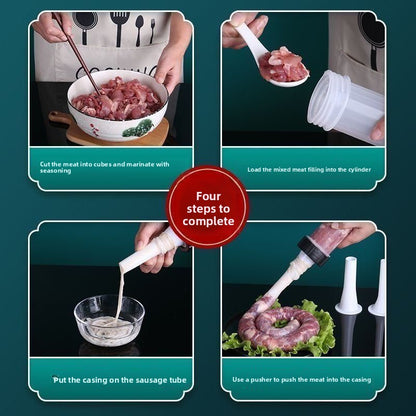 COOKING

Cut the meat into cubes and marinate with seasoning

Load the mixed meat filling into the cylinder

Four steps to complete

Put the casing on the sausage tube

Use a pusher to push the meat into the casing