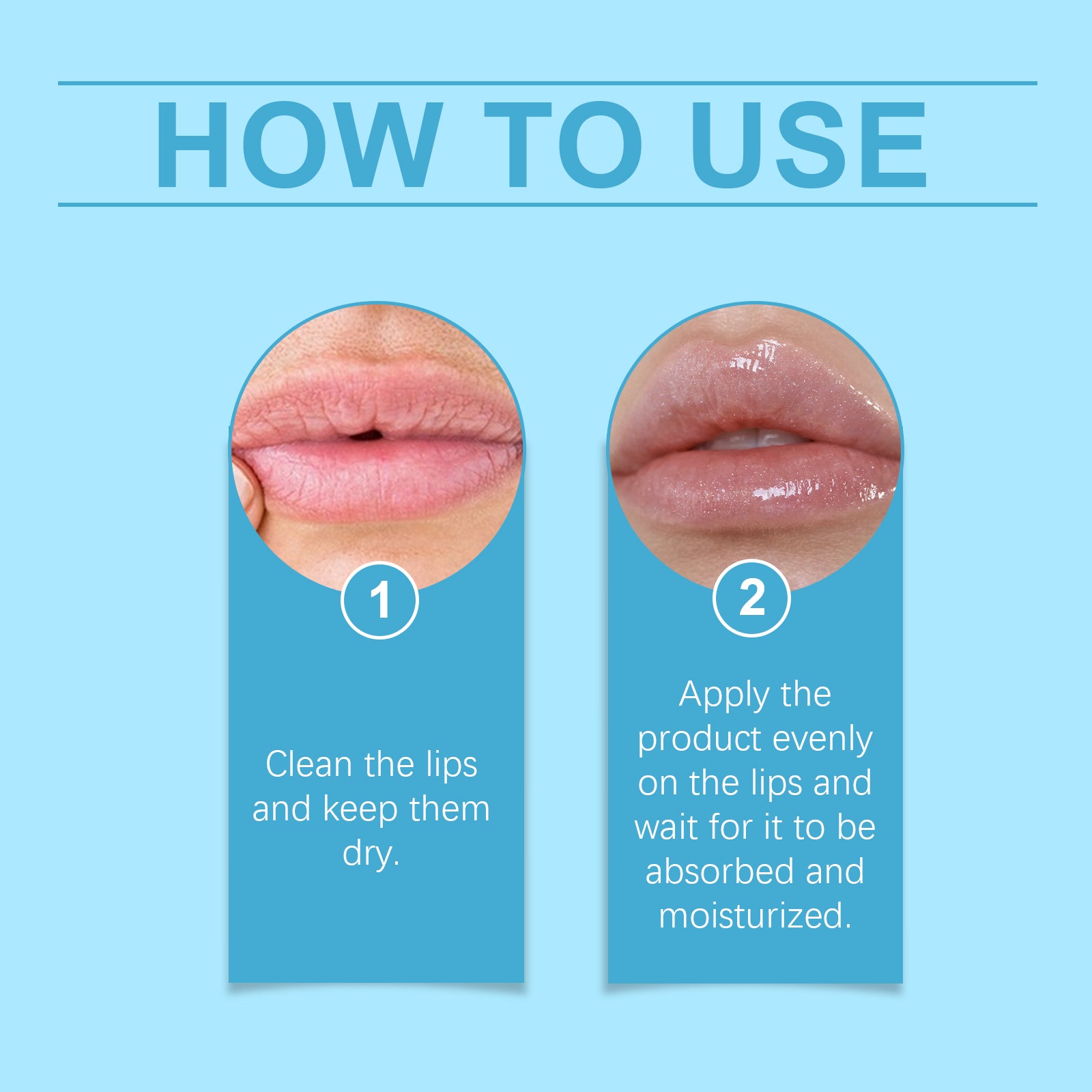 HOW TO USE

1

Clean the lips and keep them dry.

2

Apply the product evenly on the lips and wait for it to be absorbed and moisturized.