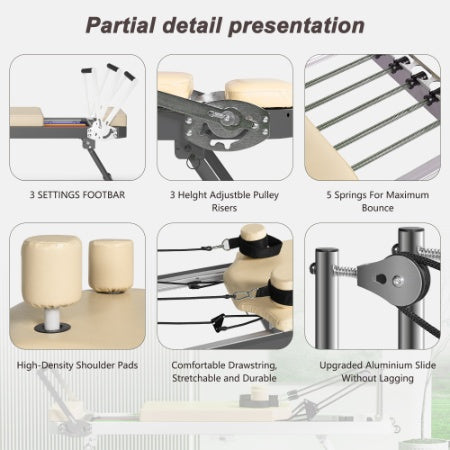 Partial detail presentation

3 SETTINGS FOOTBAR

3 Height Adjustble Pulley Risers

5 Springs For Maximum Bounce

High-Density Shoulder Pads

Comfortable Drawstring, Stretchable and Durable

Upgraded Aluminium Slide Without Lagging