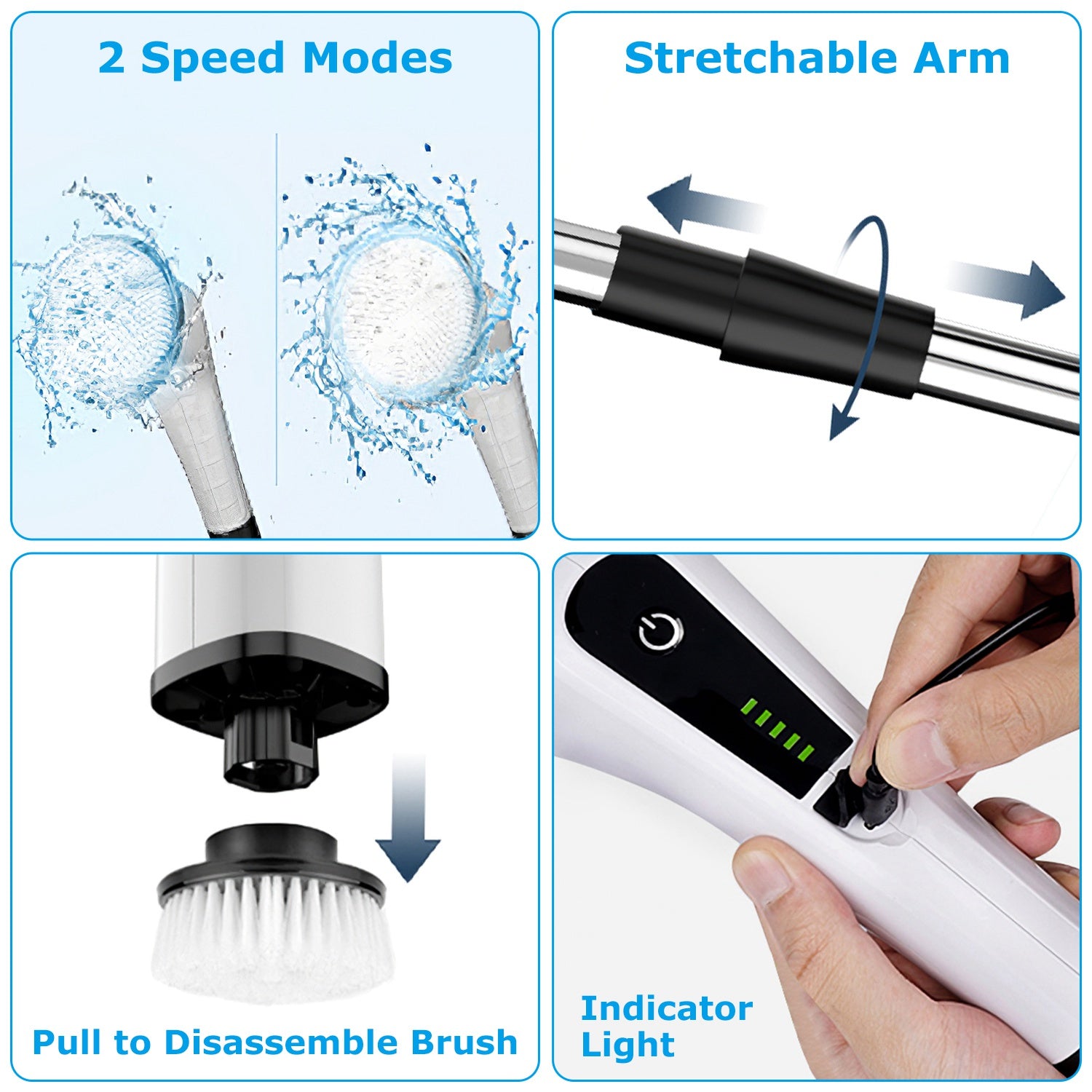 2 Speed Modes

Stretchable Arm

Pull to Disassemble Brush

Indicator Light